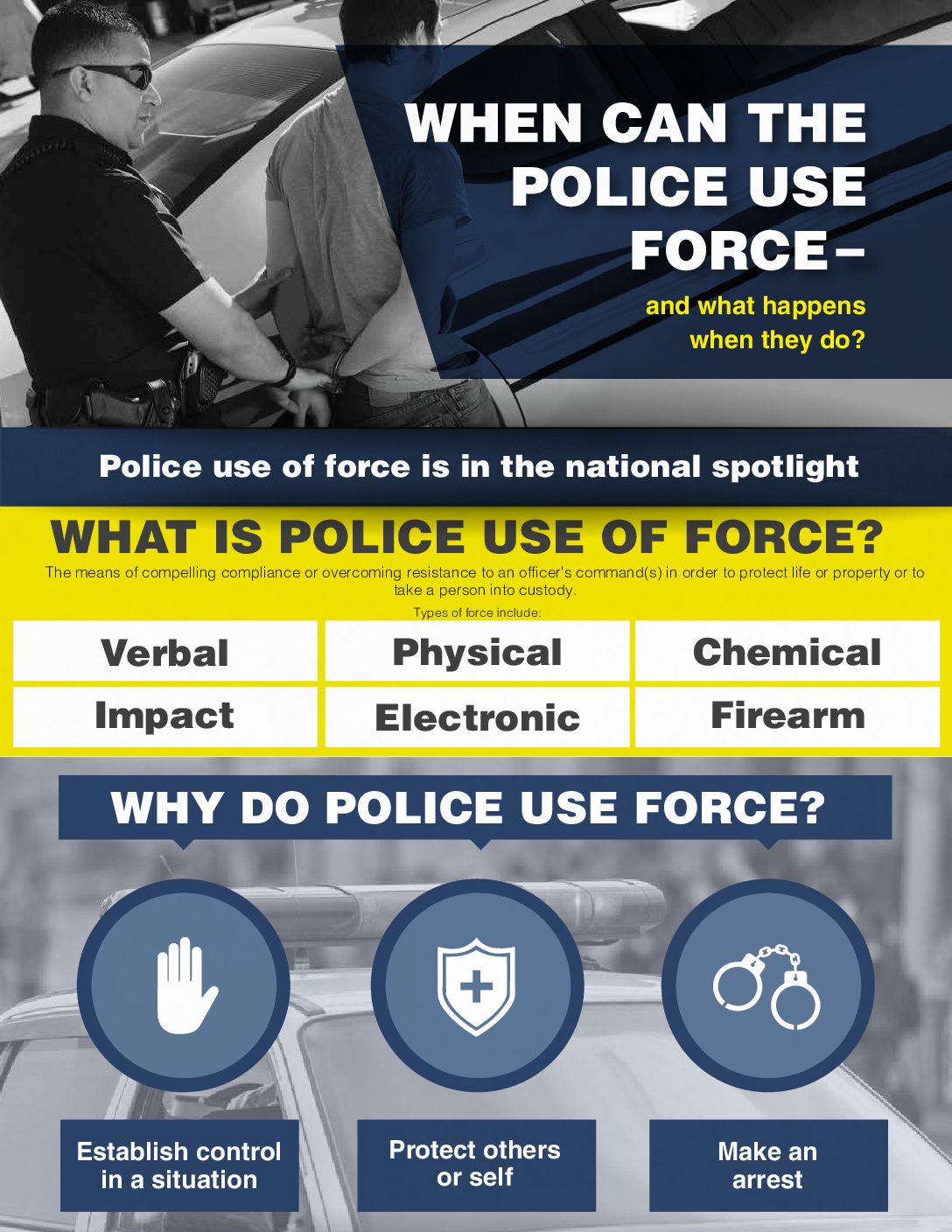 WHEN CAN THE POLICE USE FORCE–

and what happens when they do?

Police use of force is in the national spotlight

WHAT IS POLICE USE OF FORCE?

The means of compelling compliance or overcoming resistance to an officer's command(s) in order to protect life or property or to take a person into custody.

Types of force include:

| Verbal | Physical | Chemical |
|---|---|---|
| Impact | Electronic | Firearm |

WHY DO POLICE USE FORCE?

Establish control in a situation

Protect others or self

Make an arrest